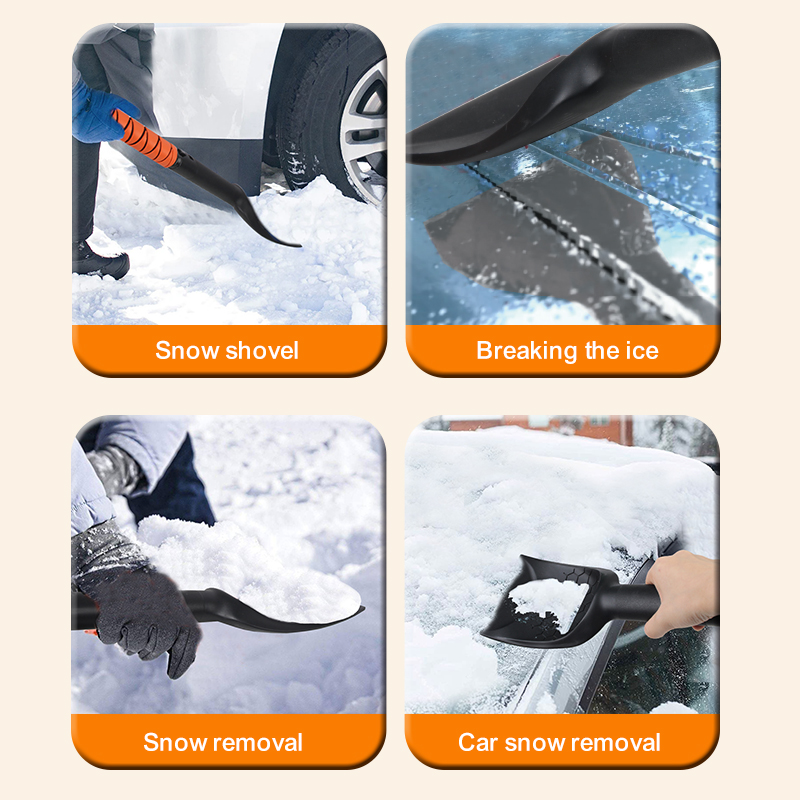 Snow shovel

Breaking the ice

Snow removal

Car snow removal